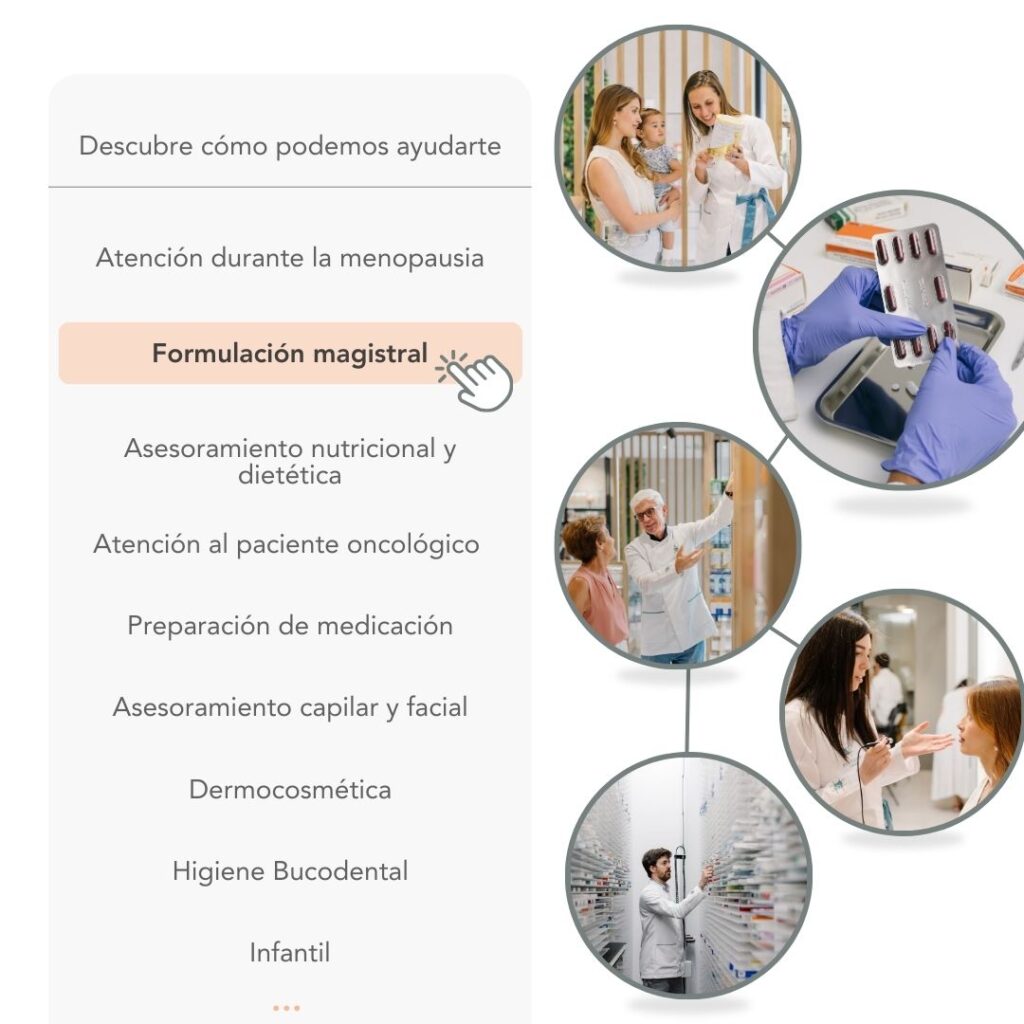 Descubre cómo podemos ayudarte

Atención durante la menopausia

Formulación magistral

Asesoramiento nutricional y dietética

Atención al paciente oncológico

Preparación de medicación

Asesoramiento capilar y facial

Dermocosmética

Higiene Bucodental

Infantil

...